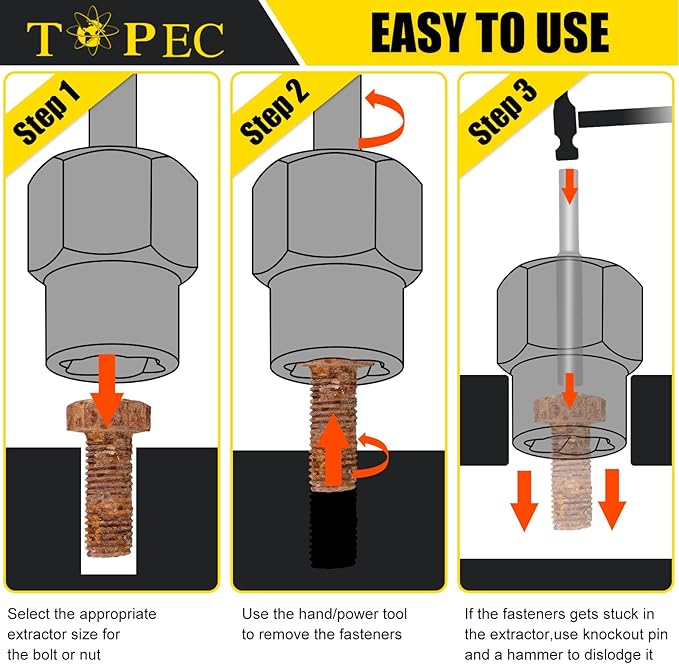 TOPEC

EASY TO USE

Step 1

Step 2

Step 3

Select the appropriate extractor size for the bolt or nut

Use the hand/power tool to remove the fasteners

If the fasteners gets stuck in the extractor,use knockout pin and a hammer to dislodge it