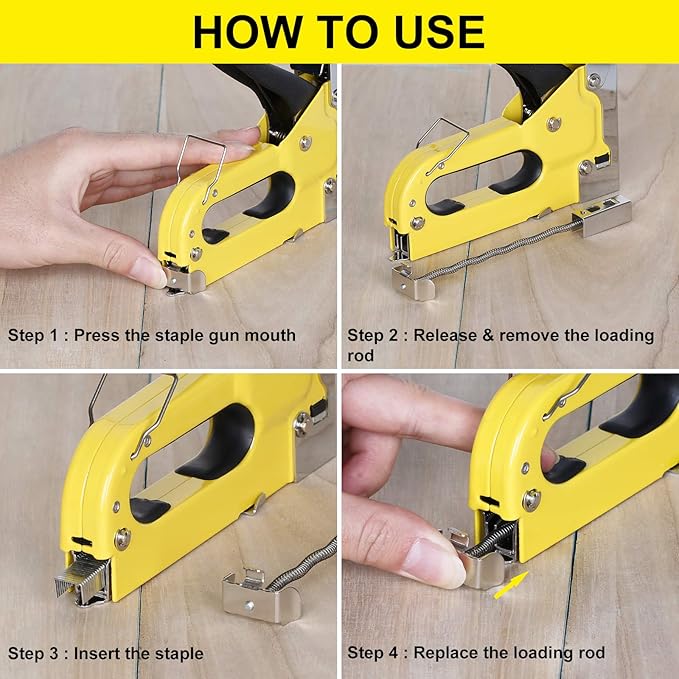 HOW TO USE

Step 1 : Press the staple gun mouth

Step 2 : Release & remove the loading rod

Step 3 : Insert the staple

Step 4 : Replace the loading rod