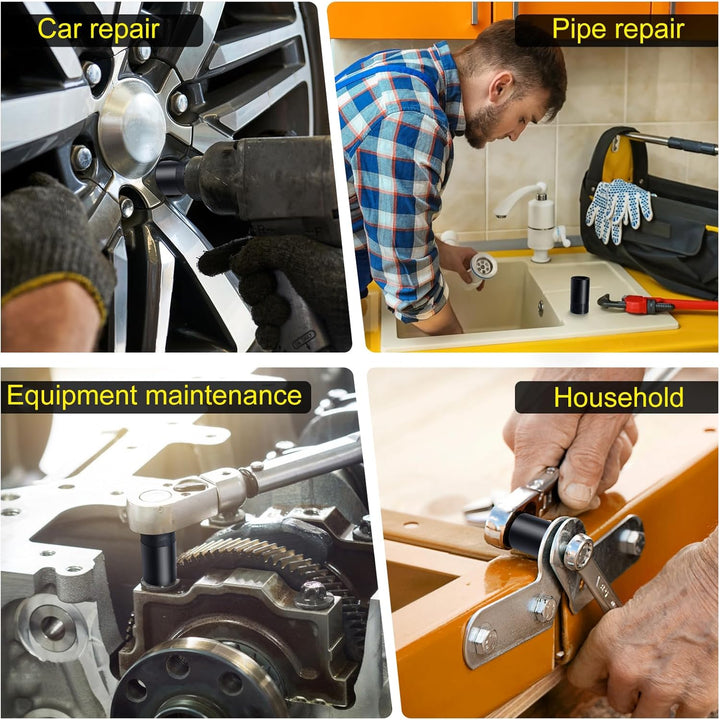 Car repair

Pipe repair

Equipment maintenance

Household