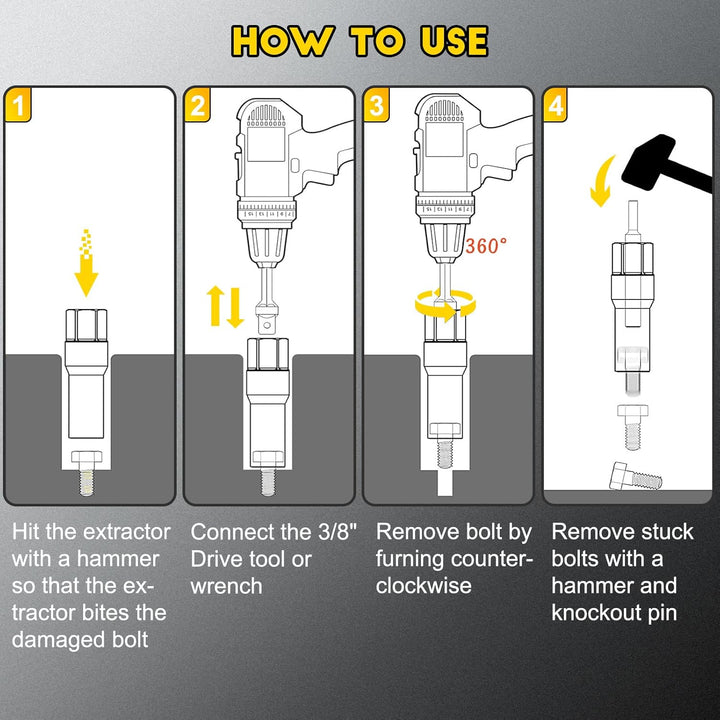 HOW TO USE

1

Hit the extractor with a hammer so that the extractor bites the damaged bolt

2

Connect the 3/8" Drive tool or wrench

3

360°

Remove bolt by furning counterclockwise

4

Remove stuck bolts with a hammer and knockout pin