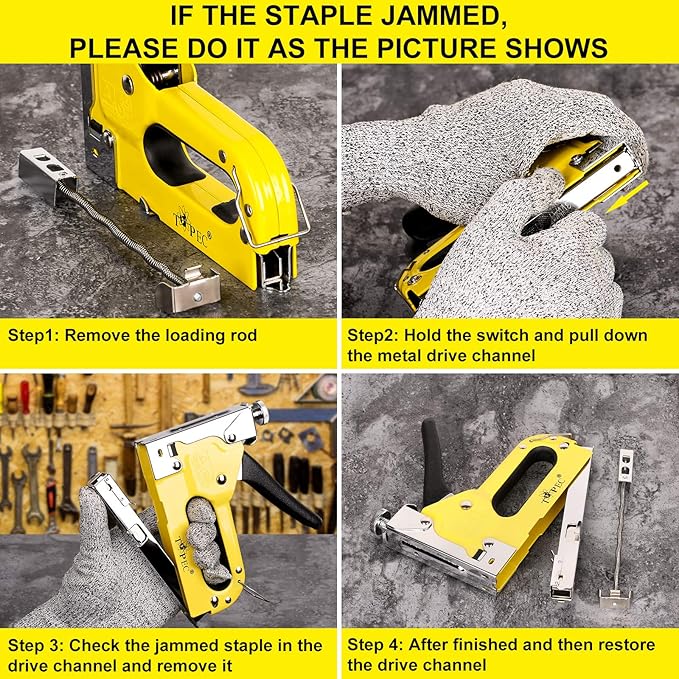 IF THE STAPLE JAMMED,
PLEASE DO IT AS THE PICTURE SHOWS

TOPEC®

Step1: Remove the loading rod

Step2: Hold the switch and pull down the metal drive channel

TOPEC®

TOPEC®

Step 3: Check the jammed staple in the drive channel and remove it

Step 4: After finished and then restore the drive channel