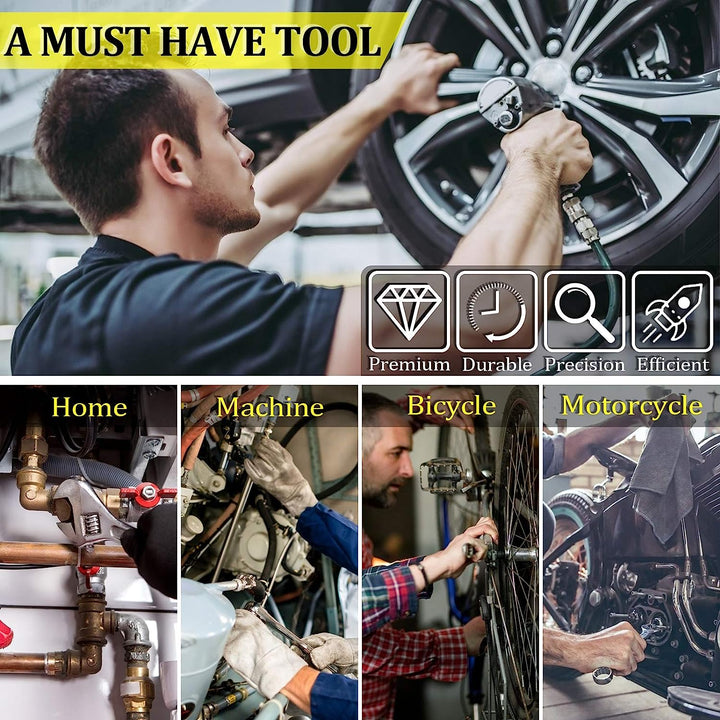 A MUST HAVE TOOL

Premium Durable Precision Efficient

Home

Machine

Bicycle

Motorcycle