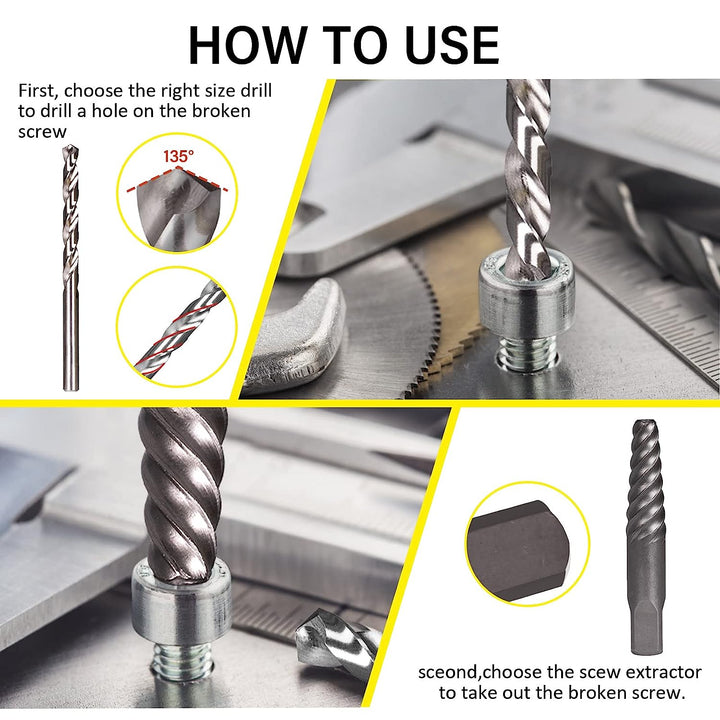 HOW TO USE

First, choose the right size drill to drill a hole on the broken screw

135°

sceond,choose the scew extractor to take out the broken screw.