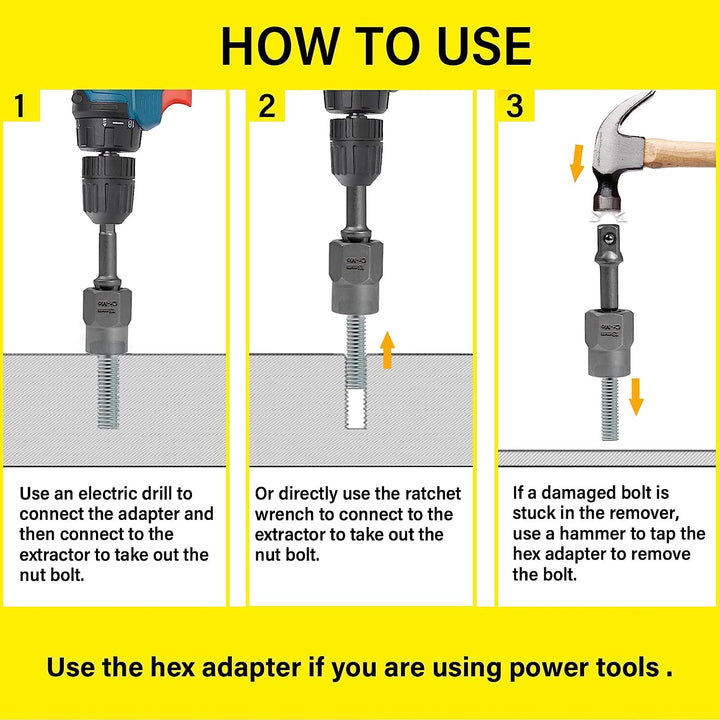 HOW TO USE

1

Use an electric drill to connect the adapter and then connect to the extractor to take out the nut bolt.

2

Or directly use the ratchet wrench to connect to the extractor to take out the nut bolt.

3

If a damaged bolt is stuck in the remover, use a hammer to tap the hex adapter to remove the bolt.

Use the hex adapter if you are using power tools .