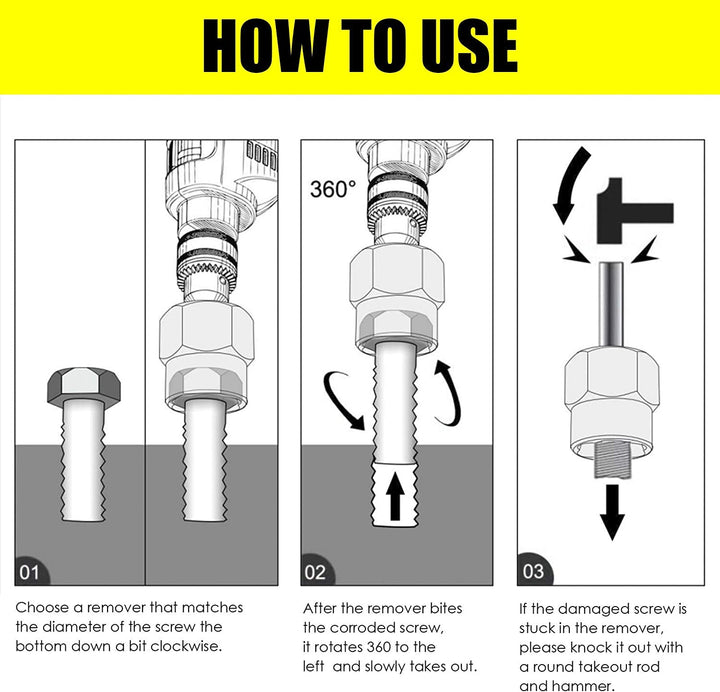 HOW TO USE

01

Choose a remover that matches the diameter of the screw the bottom down a bit clockwise.

360°

02

After the remover bites the corroded screw, it rotates 360 to the left and slowly takes out.

03

If the damaged screw is stuck in the remover, please knock it out with a round takeout rod and hammer.