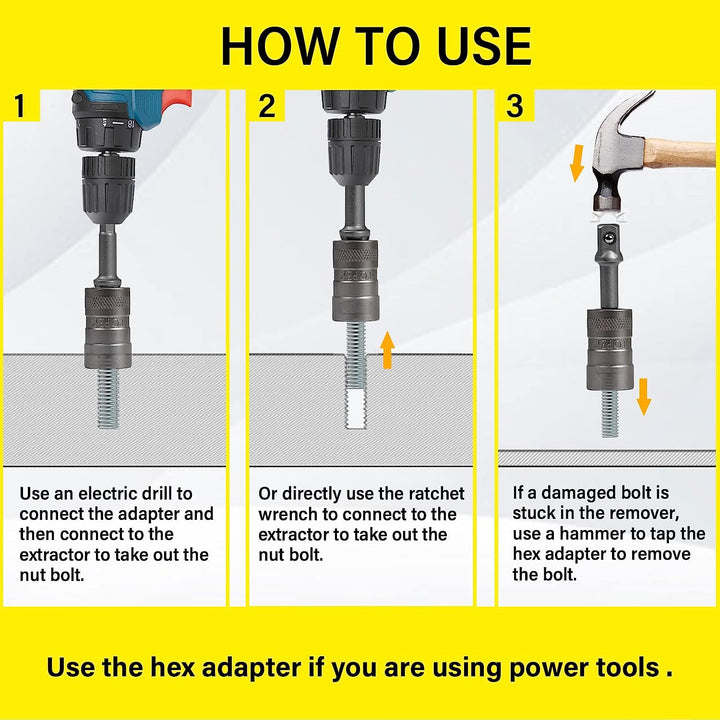 HOW TO USE

1

Use an electric drill to connect the adapter and then connect to the extractor to take out the nut bolt.

2

Or directly use the ratchet wrench to connect to the extractor to take out the nut bolt.

3

If a damaged bolt is stuck in the remover, use a hammer to tap the hex adapter to remove the bolt.

Use the hex adapter if you are using power tools .