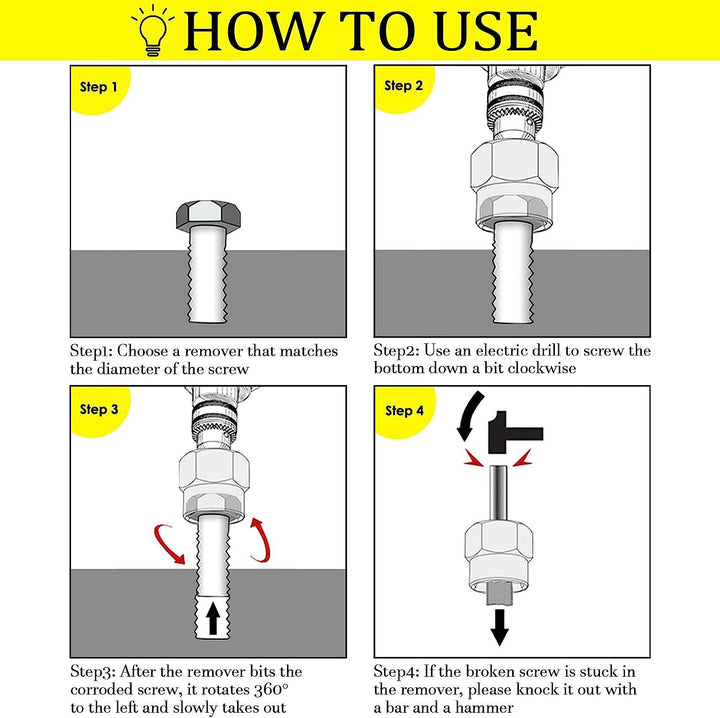 HOW TO USE

Step 1

Step1: Choose a remover that matches the diameter of the screw

Step 2

Step2: Use an electric drill to screw the bottom down a bit clockwise

Step 3

Step3: After the remover bits the corroded screw, it rotates 360° to the left and slowly takes out

Step 4

Step4: If the broken screw is stuck in the remover, please knock it out with a bar and a hammer