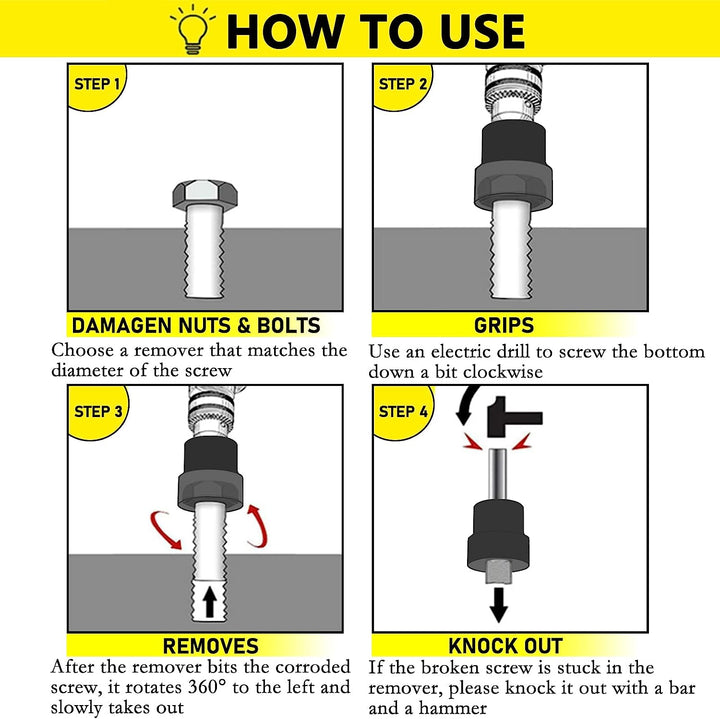 HOW TO USE

STEP 1

DAMAGEN NUTS & BOLTS

Choose a remover that matches the diameter of the screw

STEP 2

GRIPS

Use an electric drill to screw the bottom down a bit clockwise

STEP 3

REMOVES

After the remover bits the corroded screw, it rotates 360° to the left and slowly takes out

STEP 4

KNOCK OUT

If the broken screw is stuck in the remover, please knock it out with a bar and a hammer